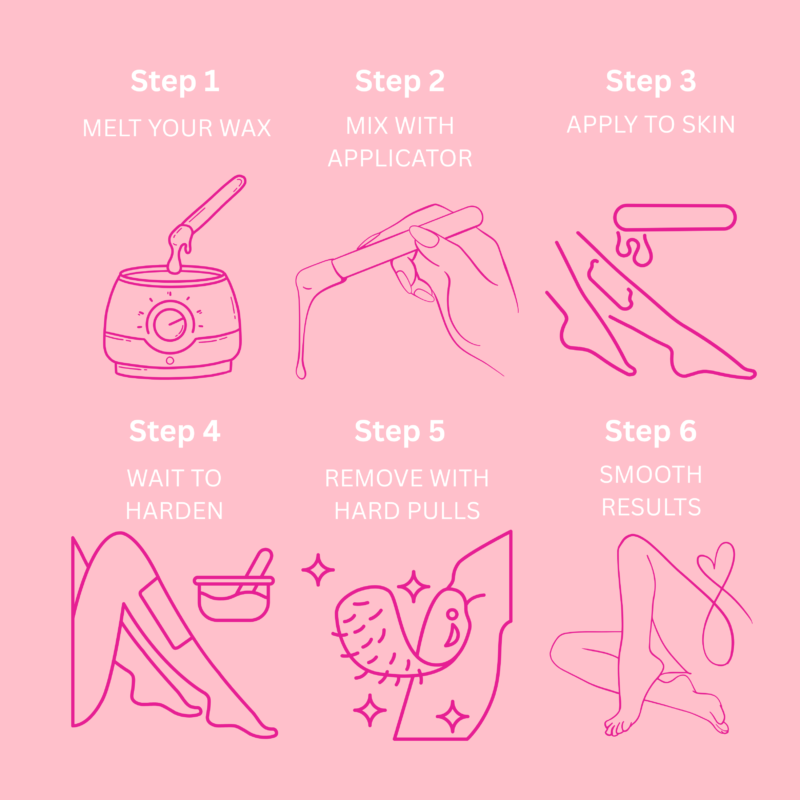 Step 1
MELT YOUR WAX

Step 2
MIX WITH APPLICATOR

Step 3
APPLY TO SKIN

Step 4
WAIT TO HARDEN

Step 5
REMOVE WITH HARD PULLS

Step 6
SMOOTH RESULTS